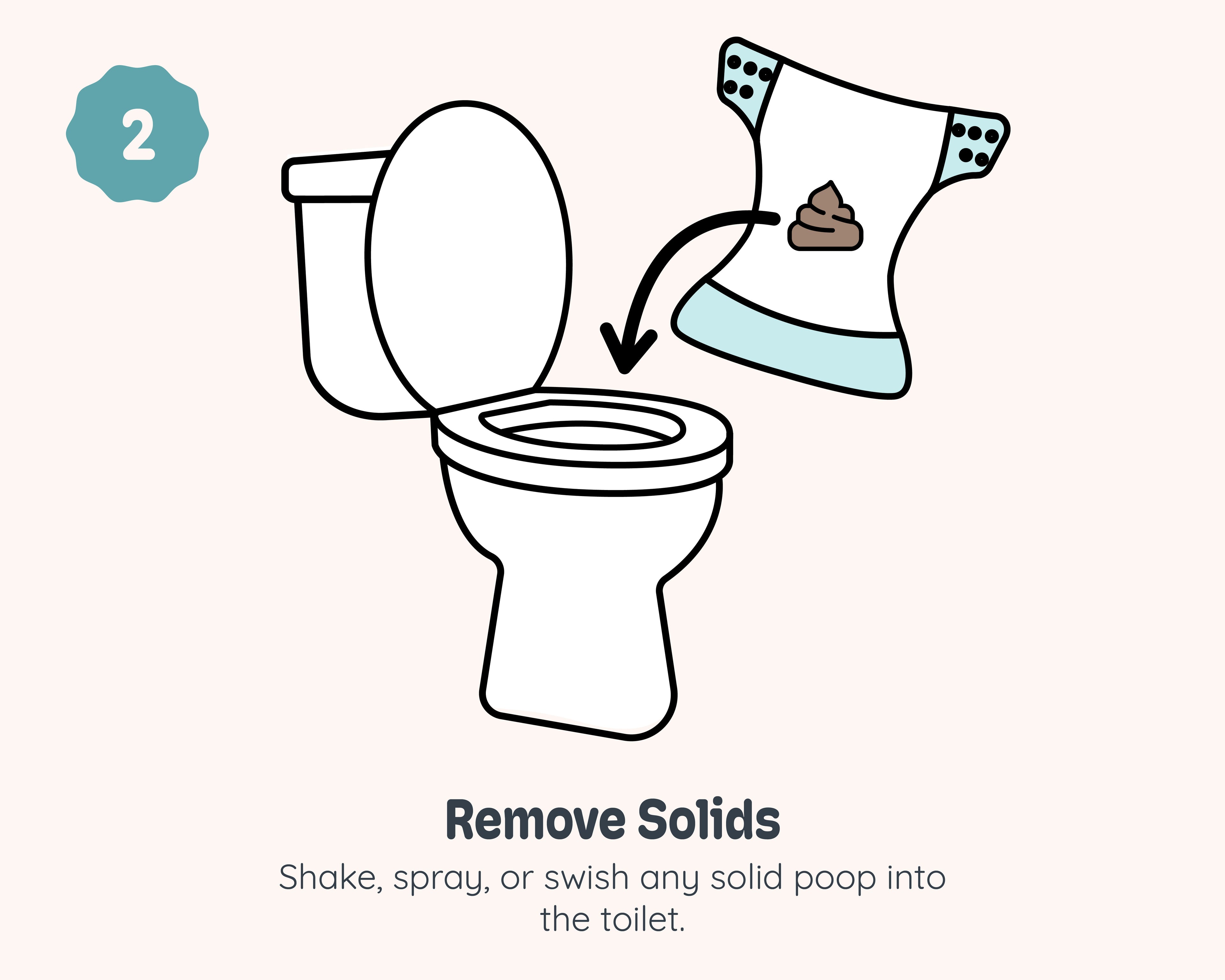 2

Remove Solids

Shake, spray, or swish any solid poop into the toilet.